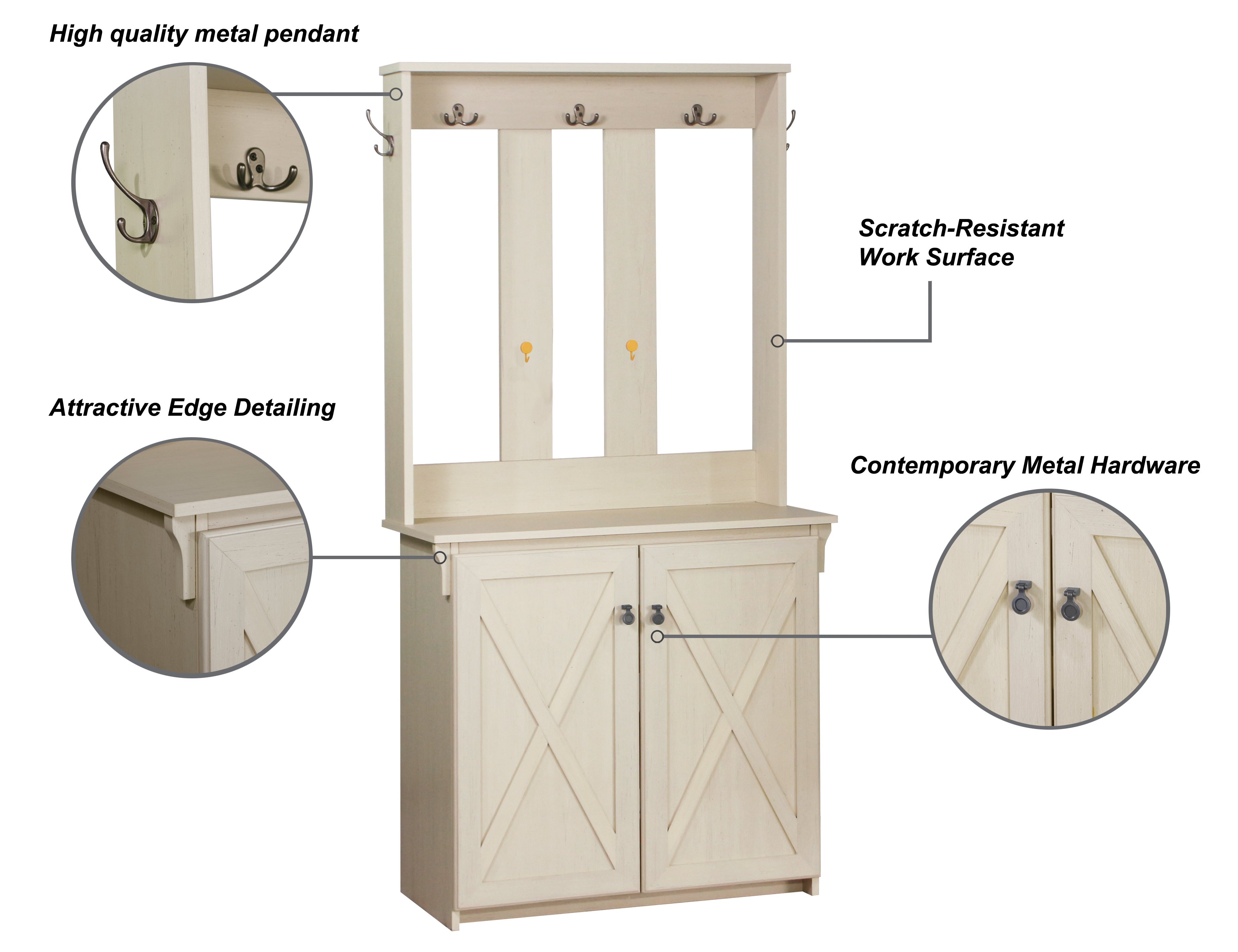 High quality metal pendant

Scratch-Resistant Work Surface

Attractive Edge Detailing

Contemporary Metal Hardware